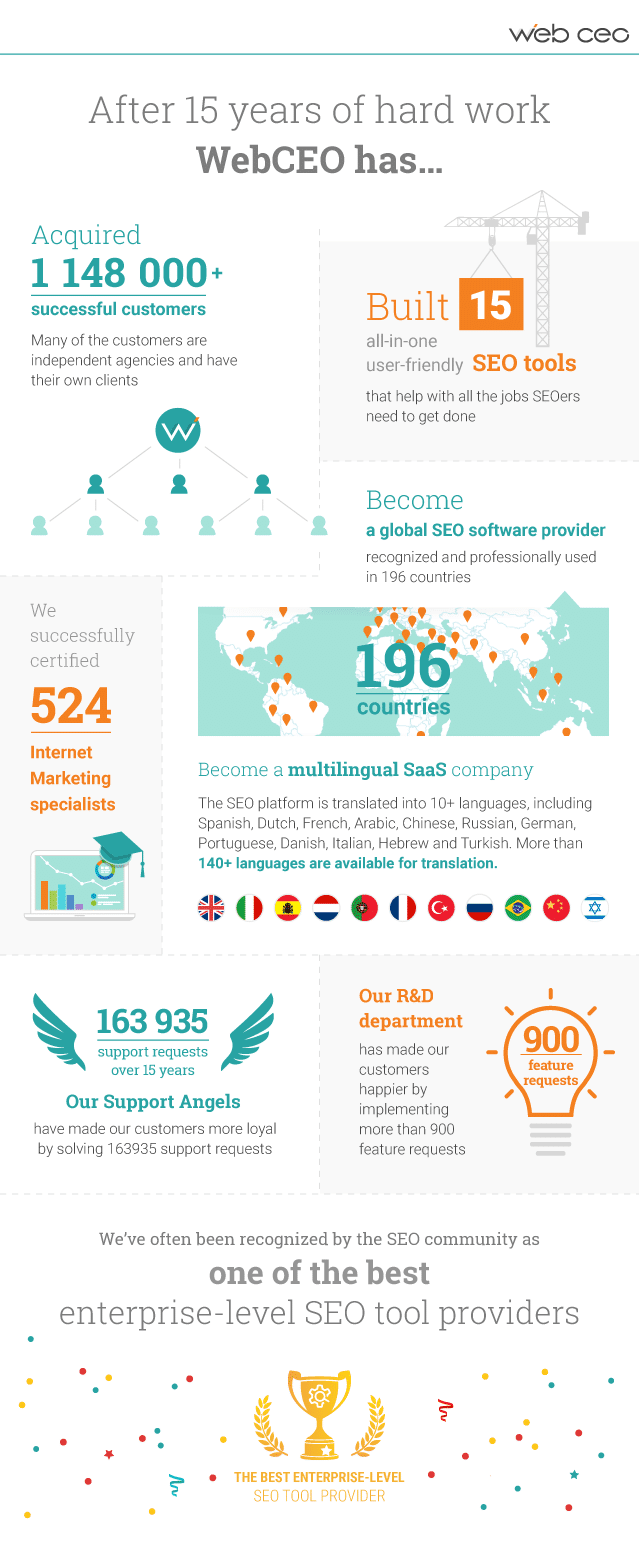 web ceo

After 15 years of hard work
WebCEO has...

Acquired
1 148 000+
successful customers
Many of the customers are independent agencies and have their own clients

Built 15
all-in-one user-friendly SEO tools
that help with all the jobs SEOers need to get done

Become
a global SEO software provider
recognized and professionally used in 196 countries

We successfully certified
524
Internet Marketing specialists

196
countries

Become a multilingual SaaS company
The SEO platform is translated into 10+ languages, including Spanish, Dutch, French, Arabic, Chinese, Russian, German, Portuguese, Danish, Italian, Hebrew and Turkish. More than 140+ languages are available for translation.

163 935
support requests over 15 years
Our Support Angels
have made our customers more loyal by solving 163935 support requests

Our R&D department
has made our customers happier by implementing more than 900 feature requests
900
feature requests

We've often been recognized by the SEO community as
one of the best
enterprise-level SEO tool providers

THE BEST ENTERPRISE-LEVEL
SEO TOOL PROVIDER